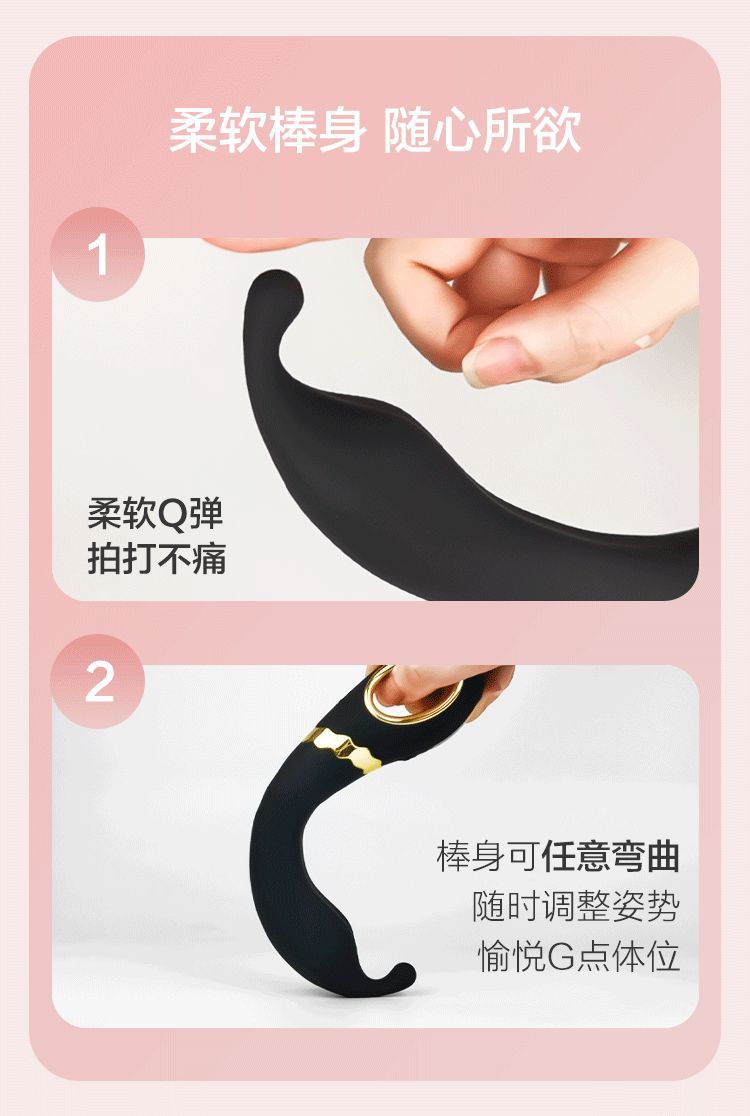 柔软棒身 随心所欲

1

柔软Q弹
拍打不痛

2

棒身可任意弯曲
随时调整姿势
愉悦G点体位