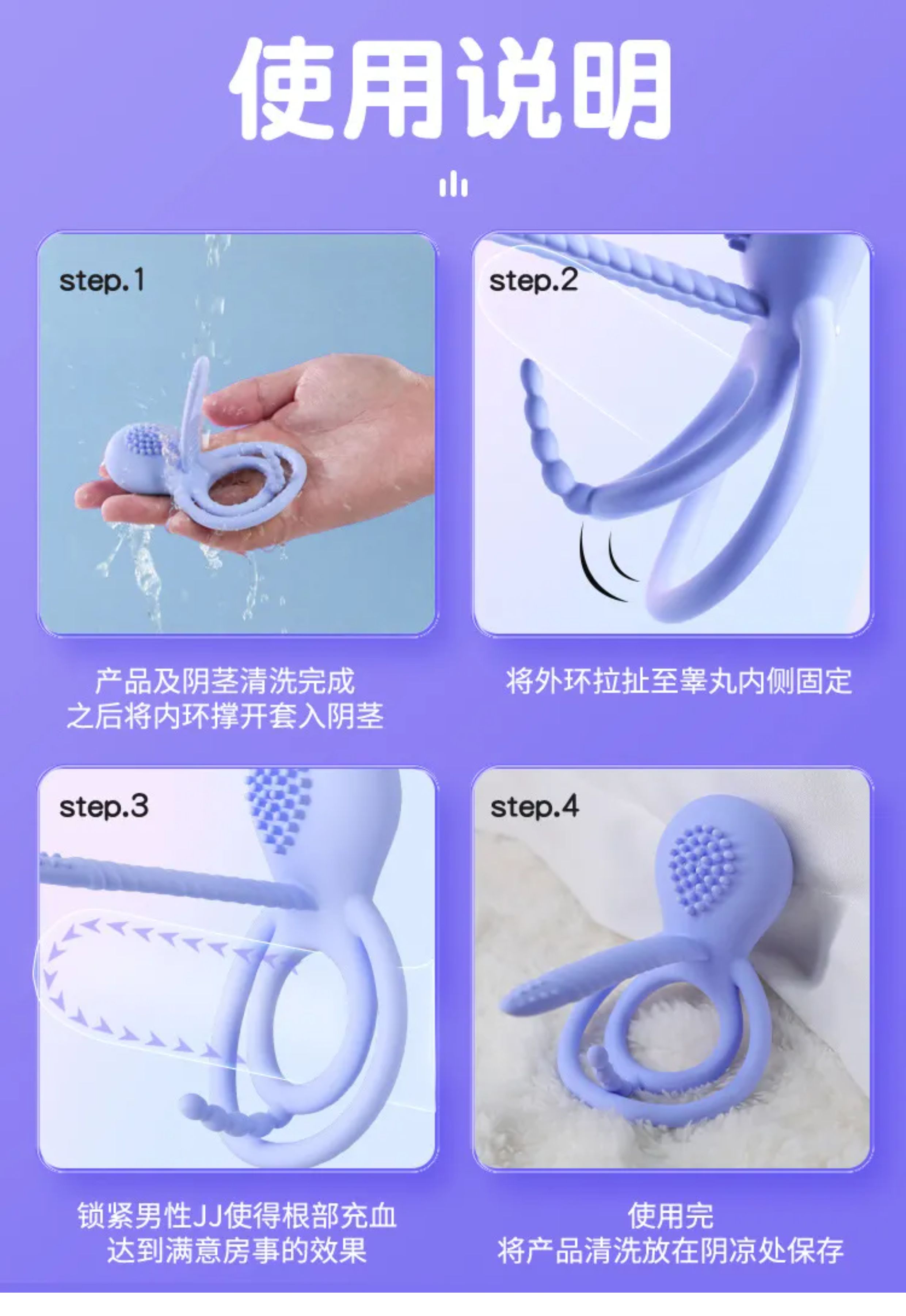 使用说明

step.1

产品及阴茎清洗完成
之后将内环撑开套入阴茎

step.2

将外环拉扯至睾丸内侧固定

step.3

锁紧男性JJ使得根部充血
达到满意房事的效果

step.4

使用完
将产品清洗放在阴凉处保存